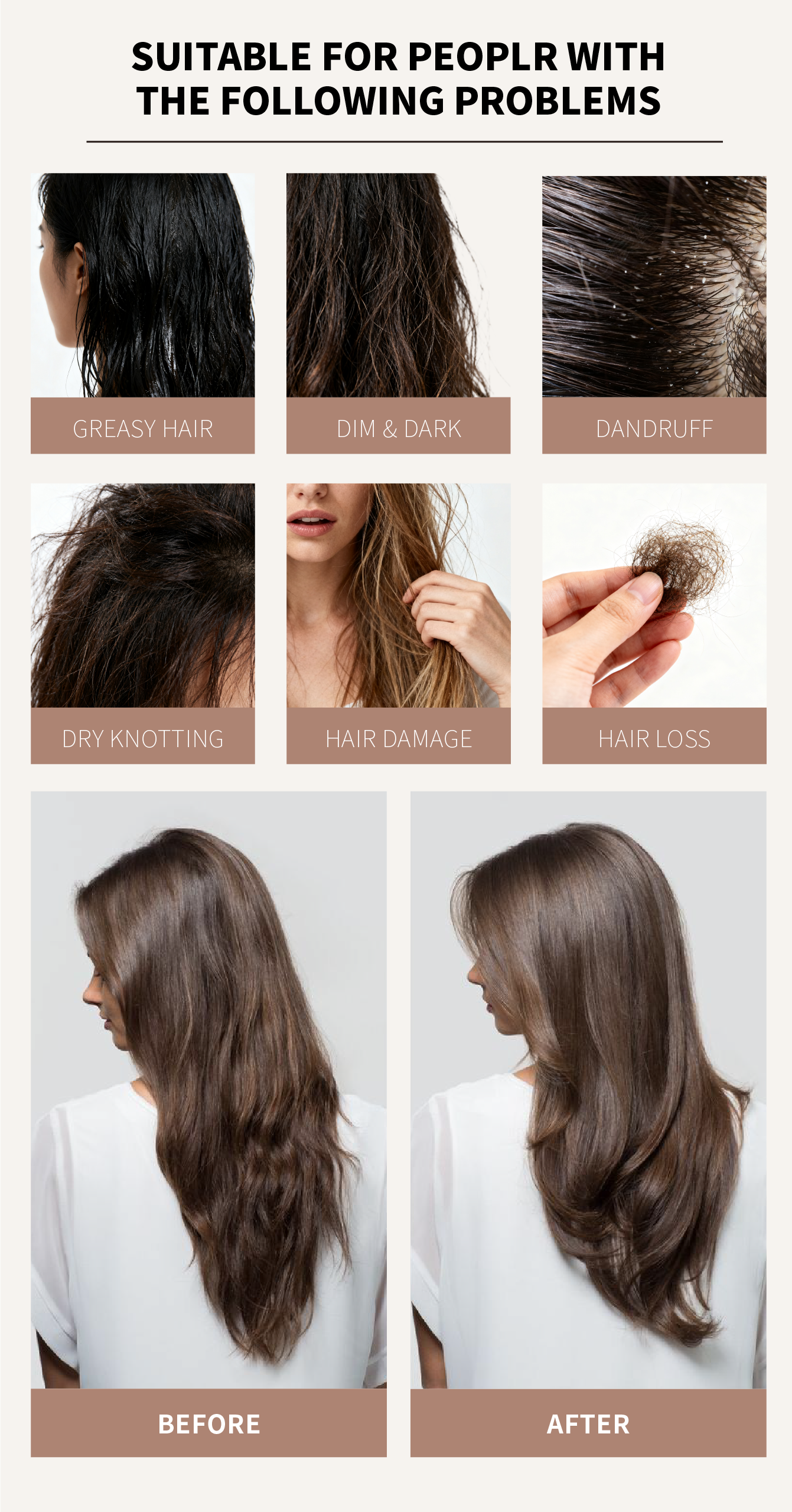 SUITABLE FOR PEOPLR WITH THE FOLLOWING PROBLEMS

GREASY HAIR

DIM & DARK

DANDRUFF

DRY KNOTTING

HAIR DAMAGE

HAIR LOSS

BEFORE

AFTER