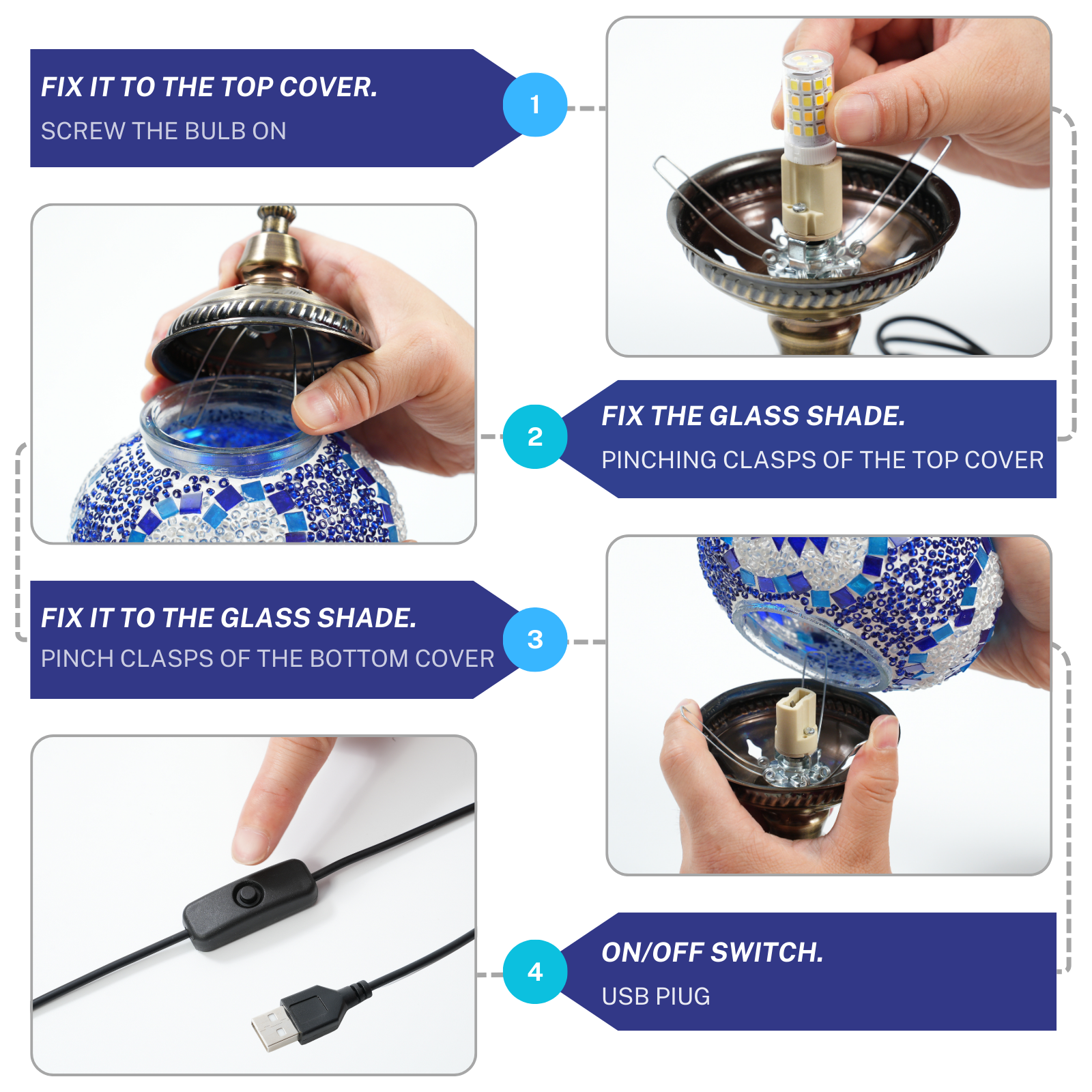 FIX IT TO THE TOP COVER.
SCREW THE BULB ON

1

2

FIX THE GLASS SHADE.
PINCHING CLASPS OF THE TOP COVER

FIX IT TO THE GLASS SHADE.
PINCH CLASPS OF THE BOTTOM COVER

3

4

ON/OFF SWITCH.
USB PIUG