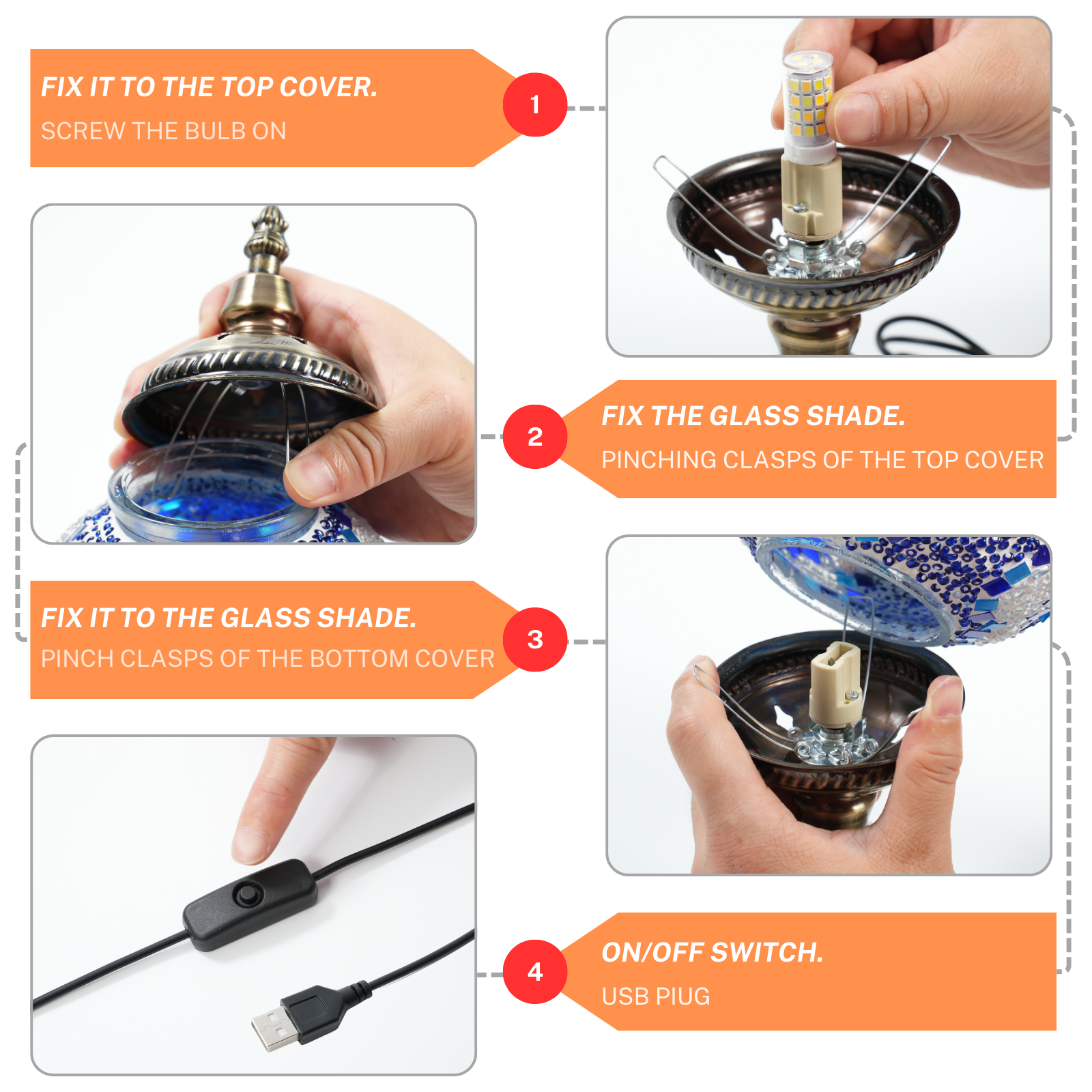 FIX IT TO THE TOP COVER.
SCREW THE BULB ON

1

2

FIX THE GLASS SHADE.
PINCHING CLASPS OF THE TOP COVER

FIX IT TO THE GLASS SHADE.
PINCH CLASPS OF THE BOTTOM COVER

3

4

ON/OFF SWITCH.
USB PIUG