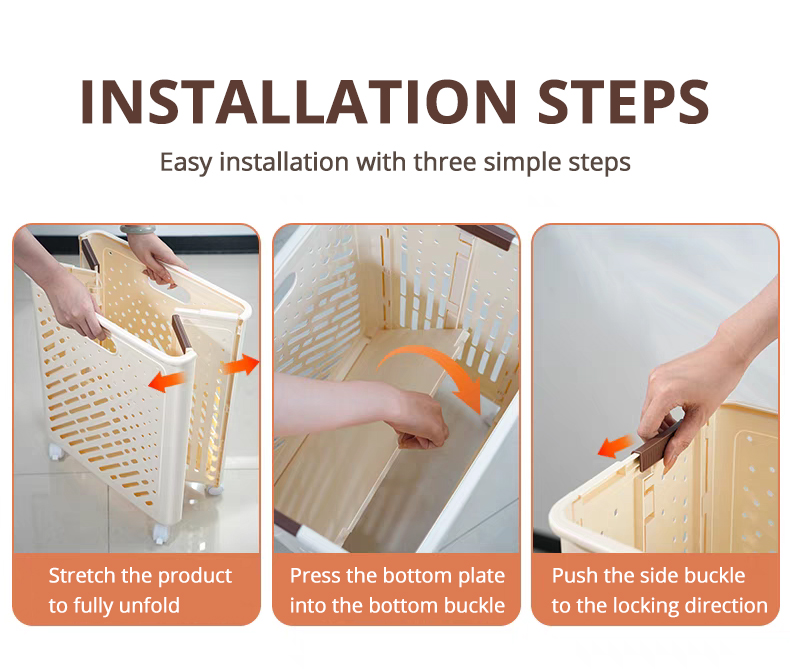 INSTALLATION STEPS

Easy installation with three simple steps

Stretch the product to fully unfold

Press the bottom plate into the bottom buckle

Push the side buckle to the locking direction