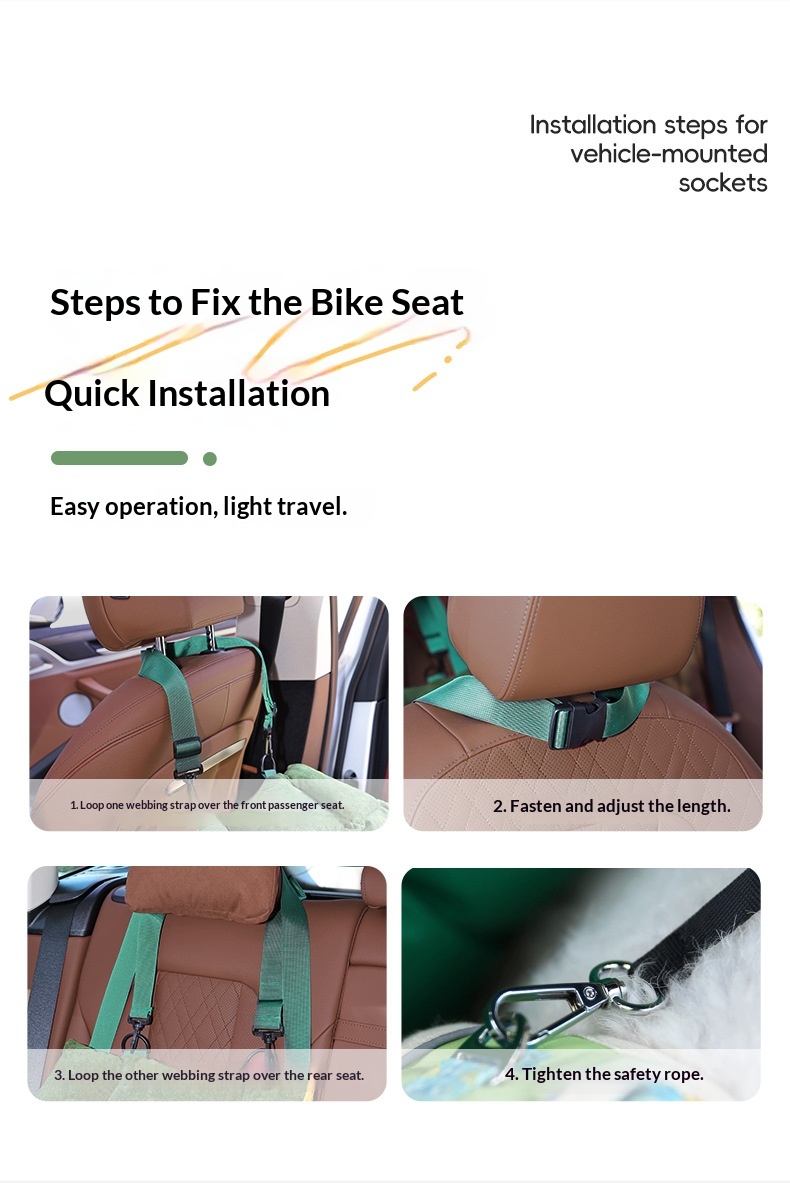 Installation steps for vehicle-mounted sockets

Steps to Fix the Bike Seat

Quick Installation

Easy operation, light travel.

1. Loop one webbing strap over the front passenger seat.

2. Fasten and adjust the length.

3. Loop the other webbing strap over the rear seat.

4. Tighten the safety rope.