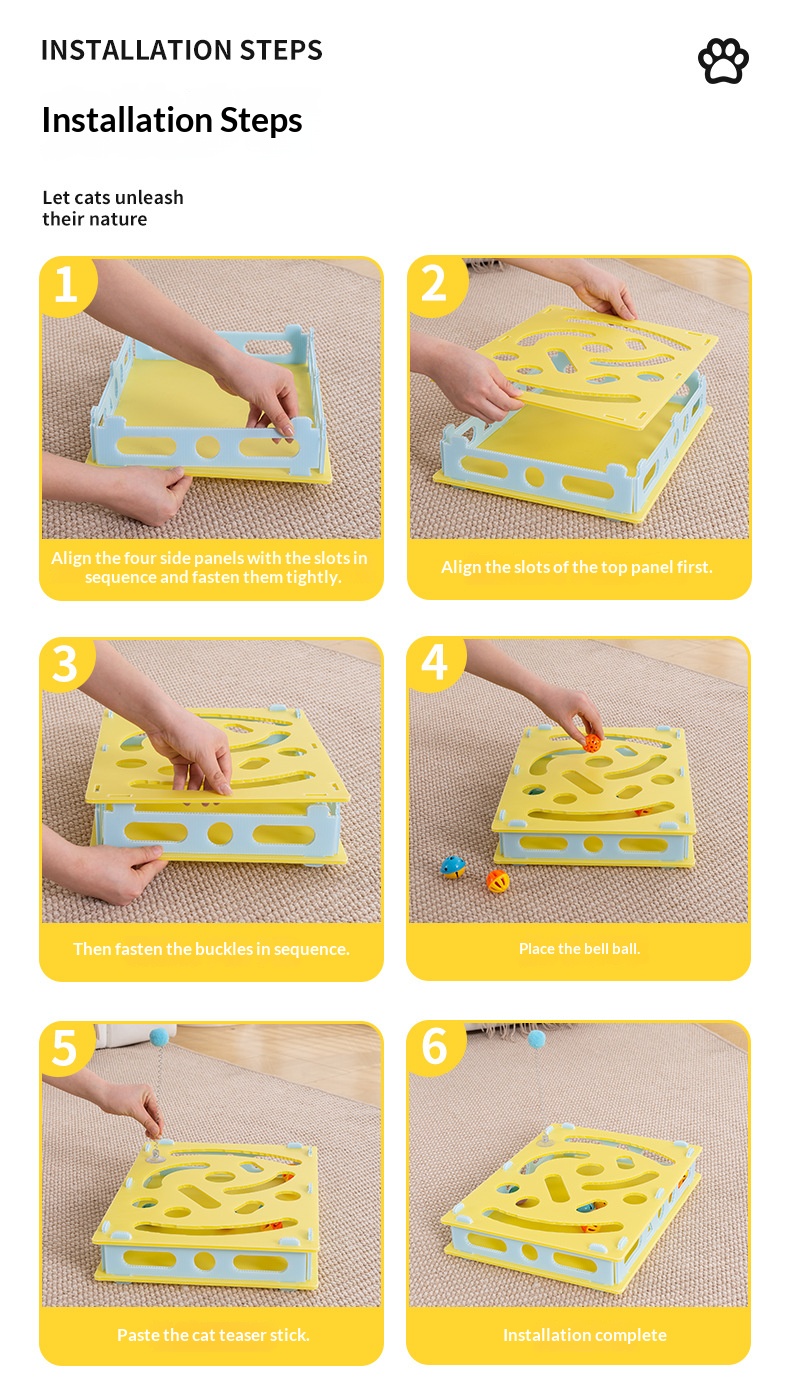 INSTALLATION STEPS

Installation Steps

Let cats unleash their nature

1

Align the four side panels with the slots in sequence and fasten them tightly.

2

Align the slots of the top panel first.

3

Then fasten the buckles in sequence.

4

Place the bell ball.

5

Paste the cat teaser stick.

6

Installation complete