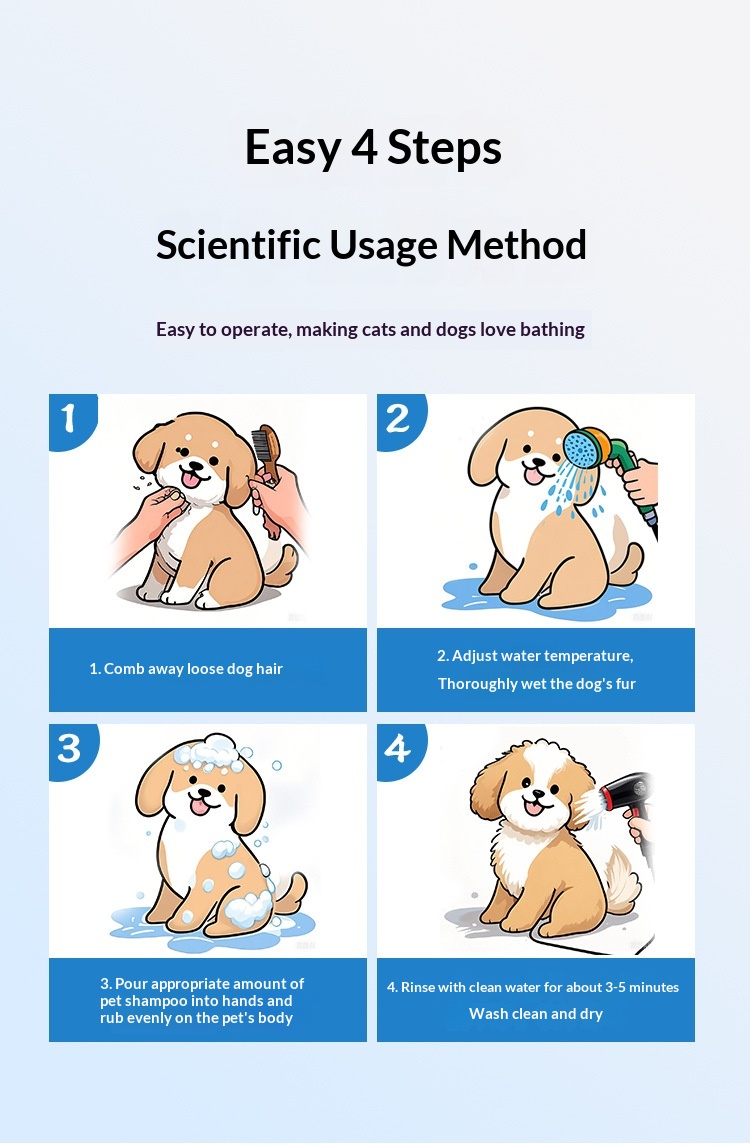 Easy 4 Steps

Scientific Usage Method

Easy to operate, making cats and dogs love bathing

1

1. Comb away loose dog hair

2

2. Adjust water temperature, Thoroughly wet the dog's fur

3

3. Pour appropriate amount of pet shampoo into hands and rub evenly on the pet's body

4

4. Rinse with clean water for about 3-5 minutes Wash clean and dry