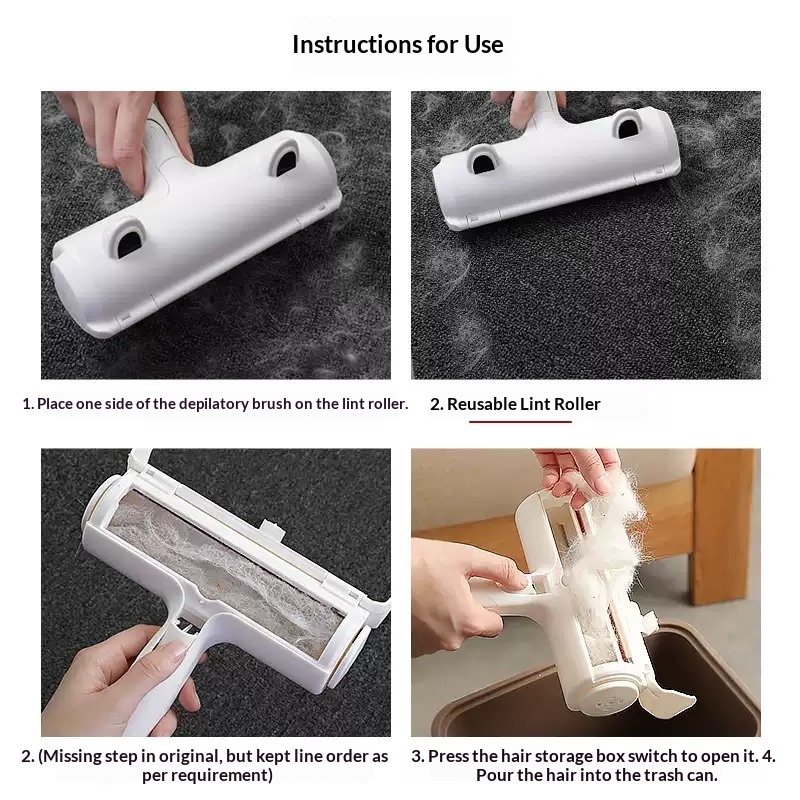 Instructions for Use

1. Place one side of the depilatory brush on the lint roller.

2. Reusable Lint Roller

2. (Missing step in original, but kept line order as per requirement)

3. Press the hair storage box switch to open it. 4. Pour the hair into the trash can.