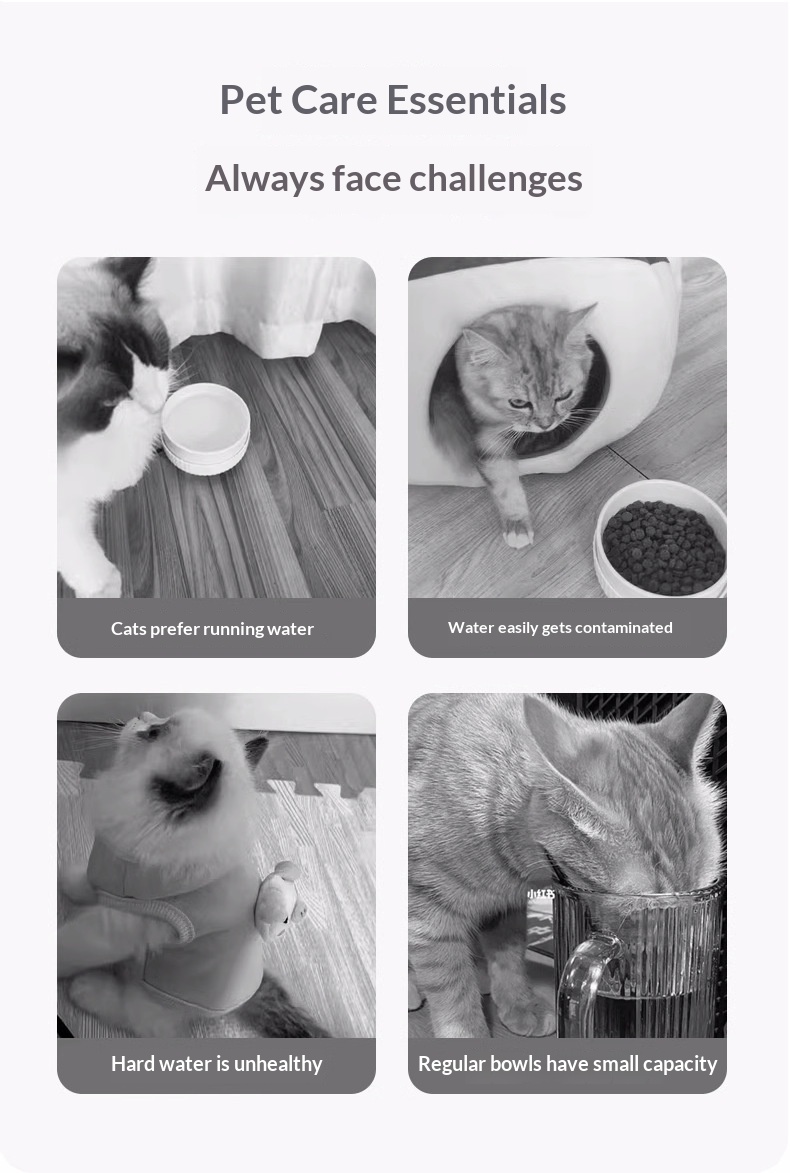 Pet Care Essentials

Always face challenges

Cats prefer running water

Water easily gets contaminated

Hard water is unhealthy

Regular bowls have small capacity