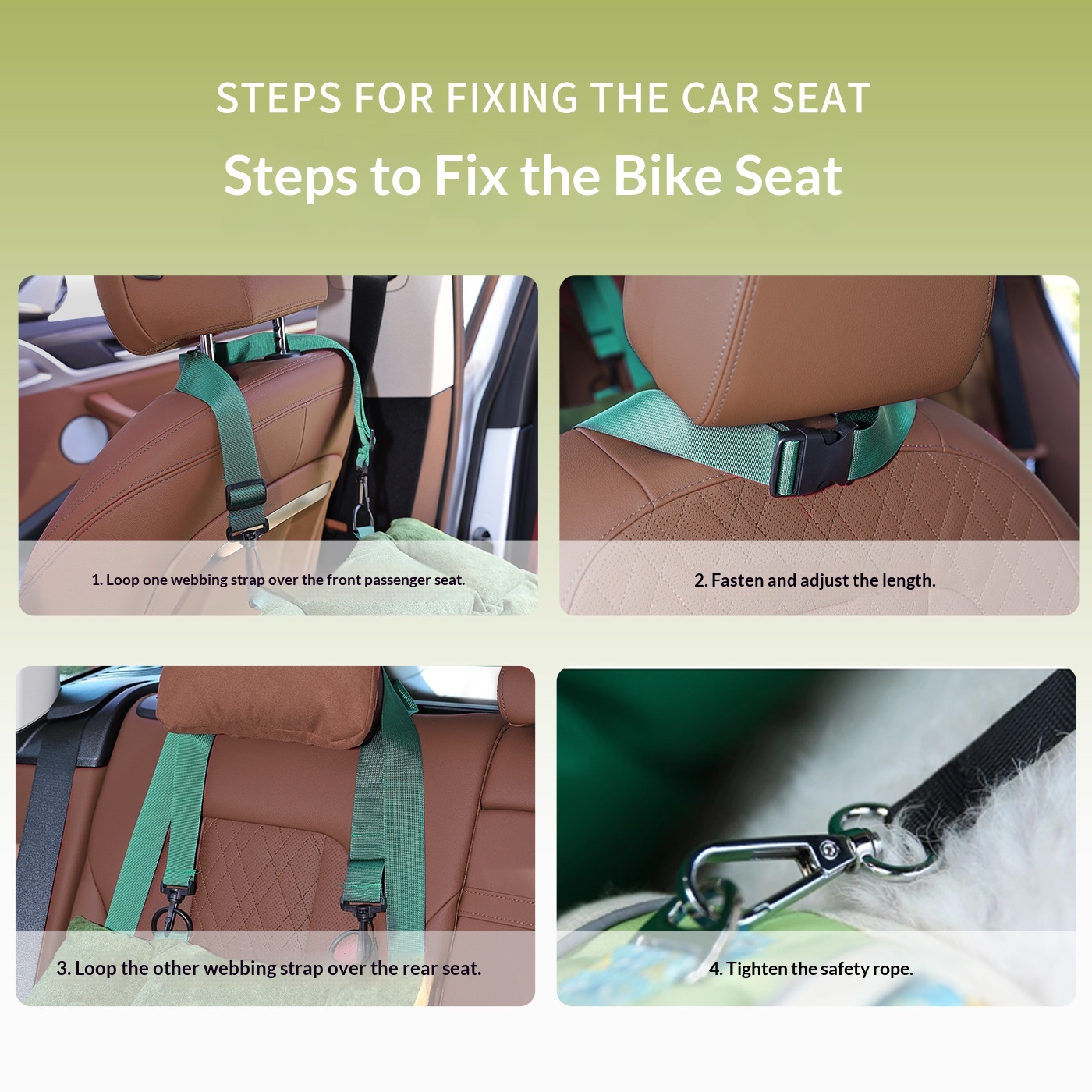 STEPS FOR FIXING THE CAR SEAT

Steps to Fix the Bike Seat

1. Loop one webbing strap over the front passenger seat.

2. Fasten and adjust the length.

3. Loop the other webbing strap over the rear seat.

4. Tighten the safety rope.