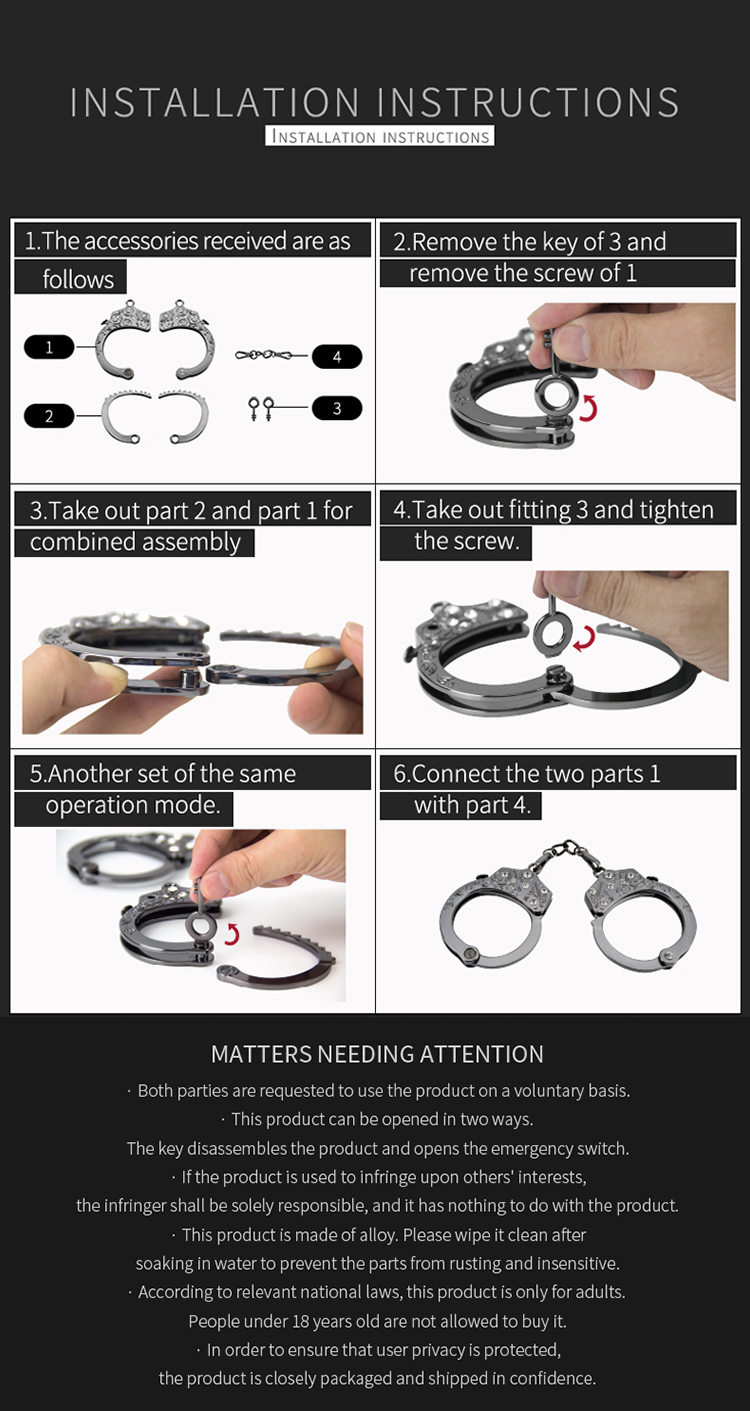 INSTALLATION INSTRUCTIONS

INSTALLATION INSTRUCTIONS

1.The accessories received are as follows

1

2

4

3

2.Remove the key of 3 and remove the screw of 1

3.Take out part 2 and part 1 for combined assembly

4.Take out fitting 3 and tighten the screw.

5.Another set of the same operation mode.

6.Connect the two parts 1 with part 4.

MATTERS NEEDING ATTENTION

· Both parties are requested to use the product on a voluntary basis.
· This product can be opened in two ways.
The key disassembles the product and opens the emergency switch.
· If the product is used to infringe upon others' interests,
the infringer shall be solely responsible, and it has nothing to do with the product.
· This product is made of alloy. Please wipe it clean after
soaking in water to prevent the parts from rusting and insensitive.
· According to relevant national laws, this product is only for adults.
People under 18 years old are not allowed to buy it.
· In order to ensure that user privacy is protected,
the product is closely packaged and shipped in confidence.